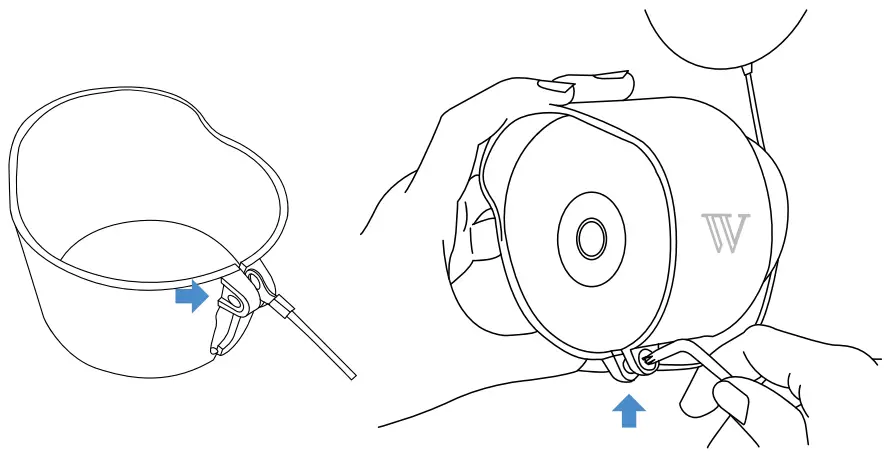 W