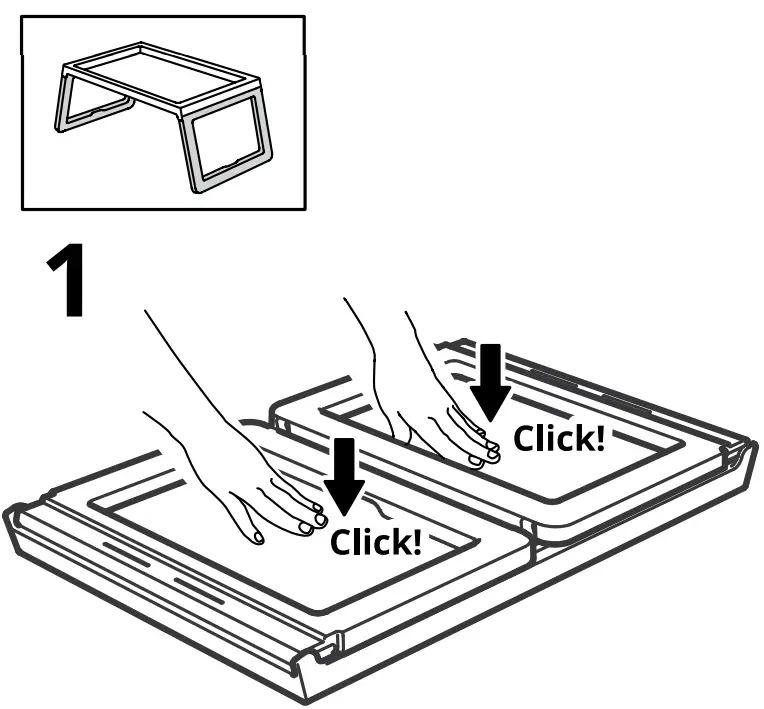 1

Click!

Click!