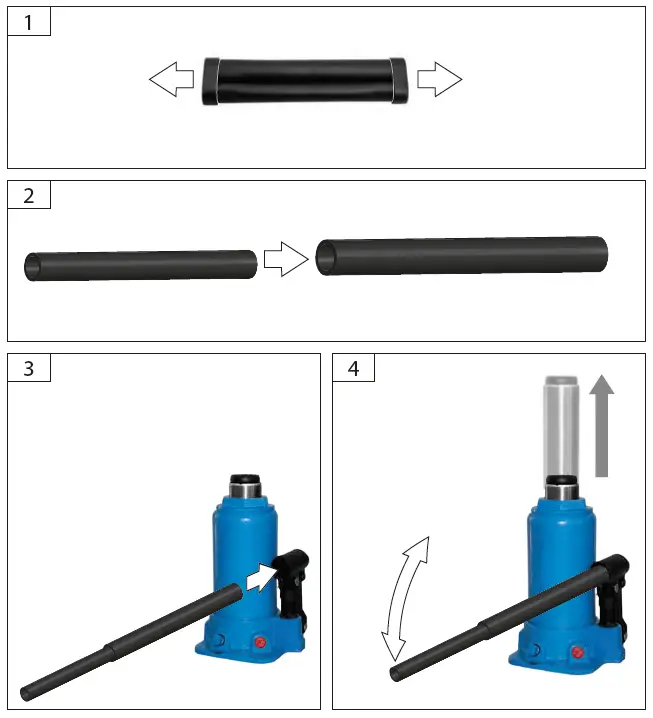 1

2

3

4