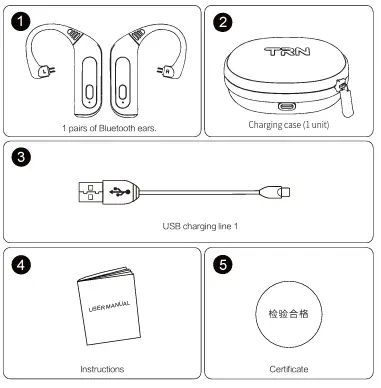 1

L

R

1 pairs of Bluetooth ears.

2

TRN

Charging case (1 unit)

3

USB charging line 1

4

USER MANUAL

Instructions

5

检验合格

Certificate