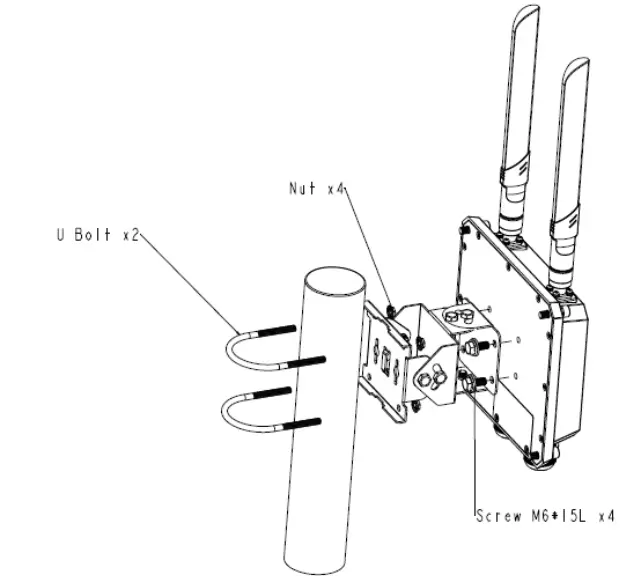 Nut x4

U Bolt x2

Screw M6*15L x4