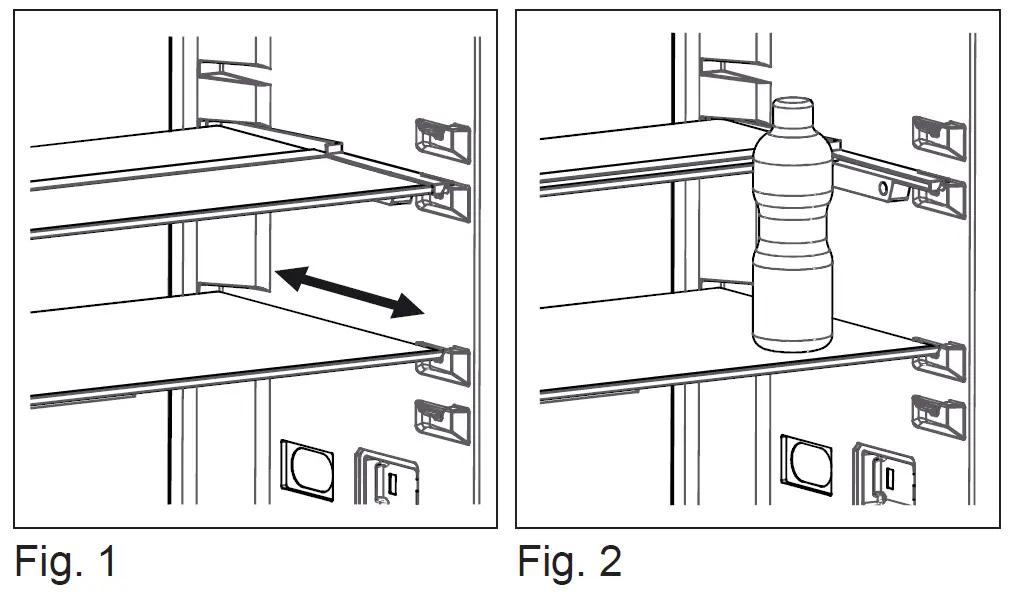 Fig. 1

Fig. 2