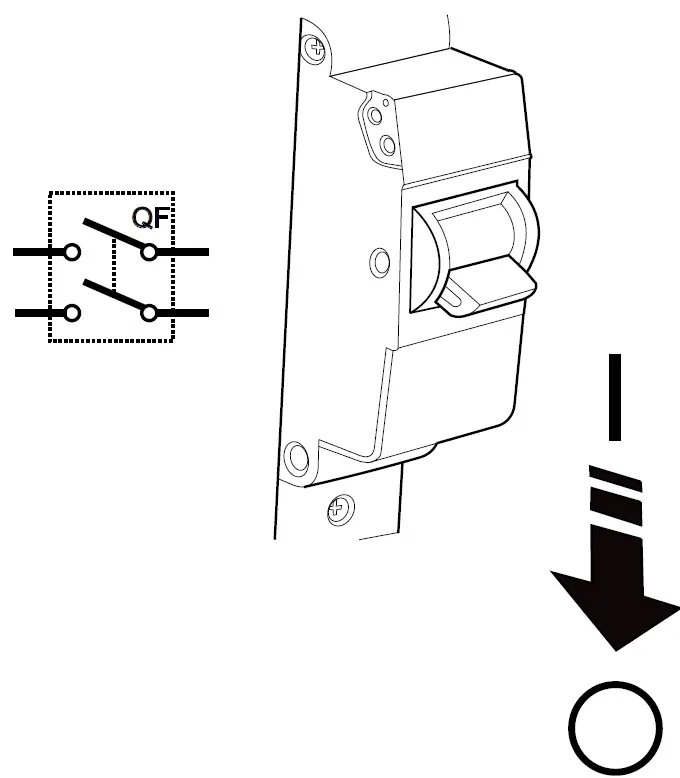 QF

I

O