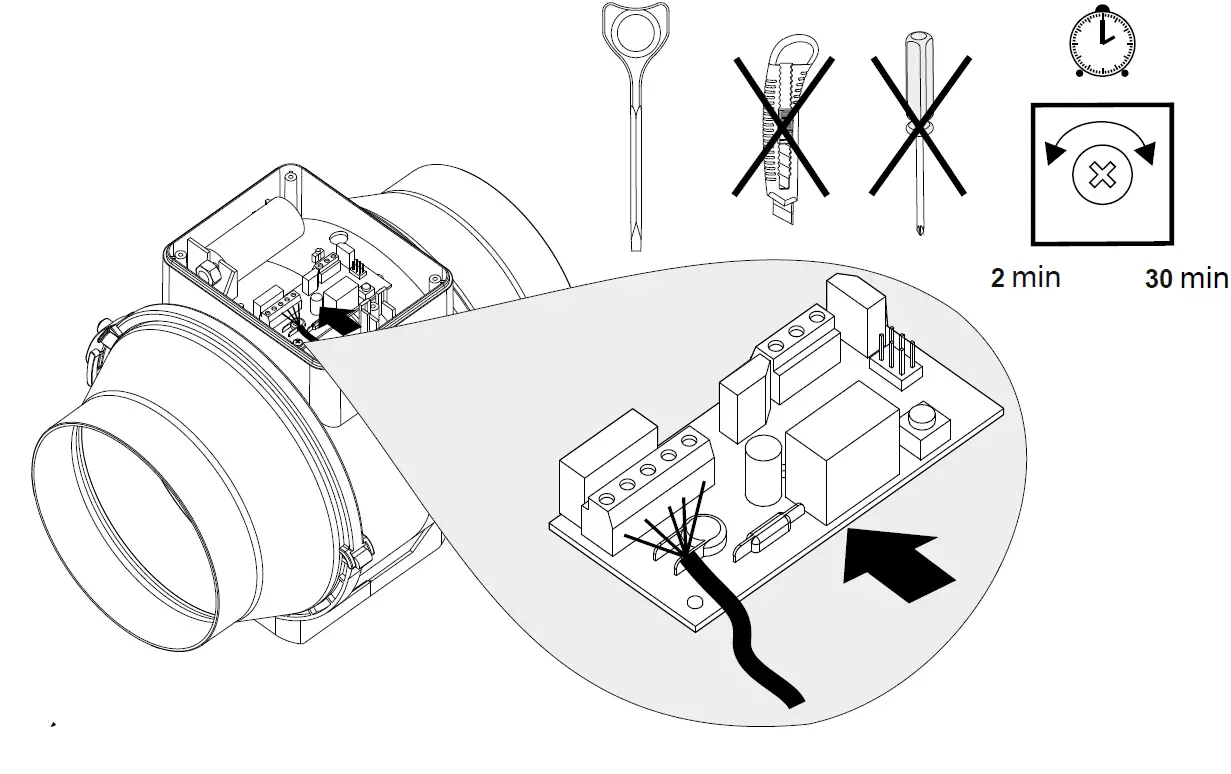 2 min
30 min