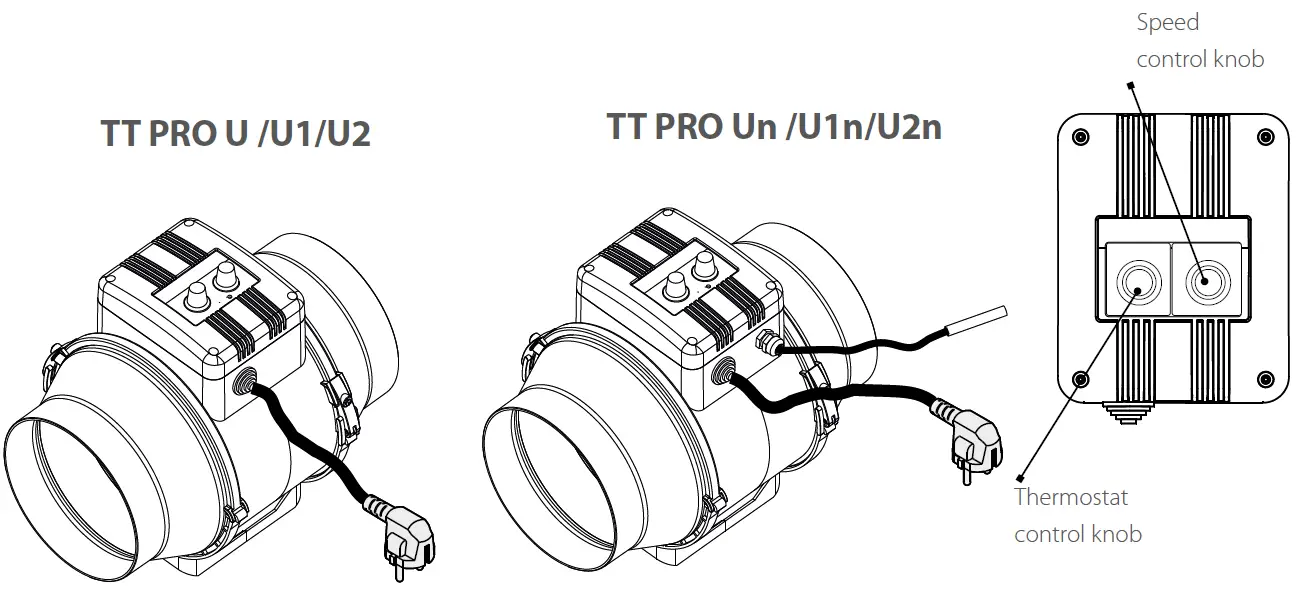 TT PRO U /U1/U2

TT PRO Un /U1n/U2n

Speed control knob

Thermostat control knob