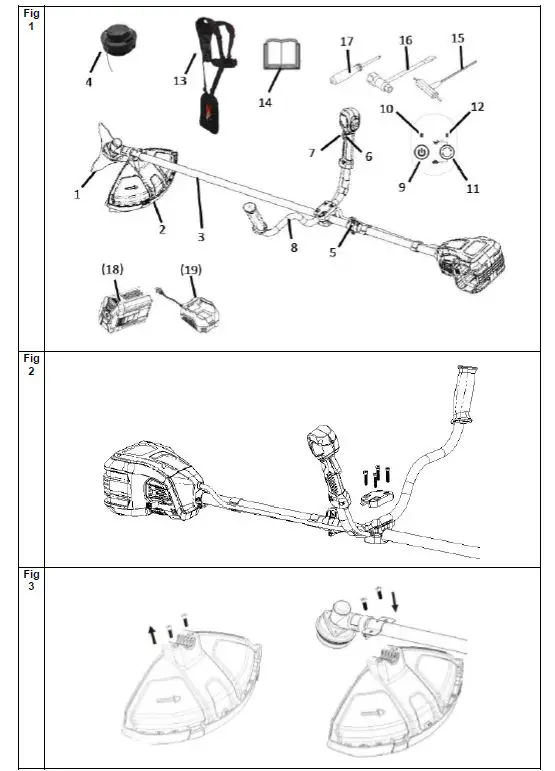 Fig 1

4
13
14
17
16
15
10
12
7
6
9
11
1
2
3
8
5
(18)
(19)

Fig 2

Fig 3