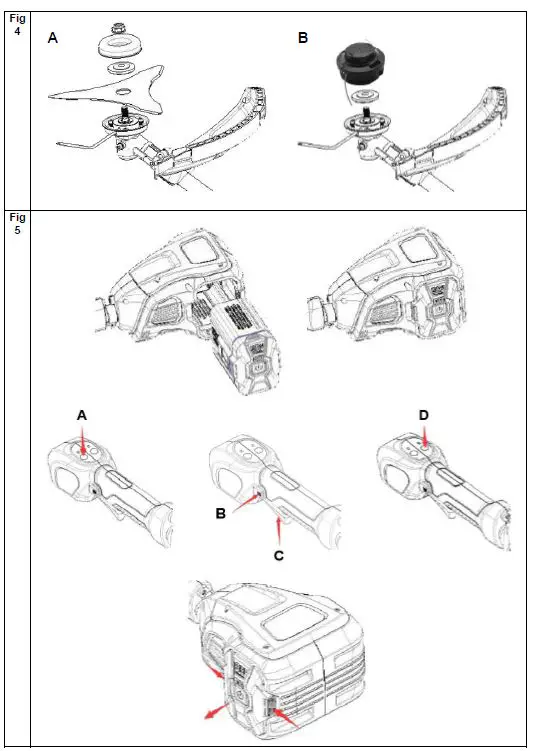 Fig 4

A

B

Fig 5

A

B

C

D