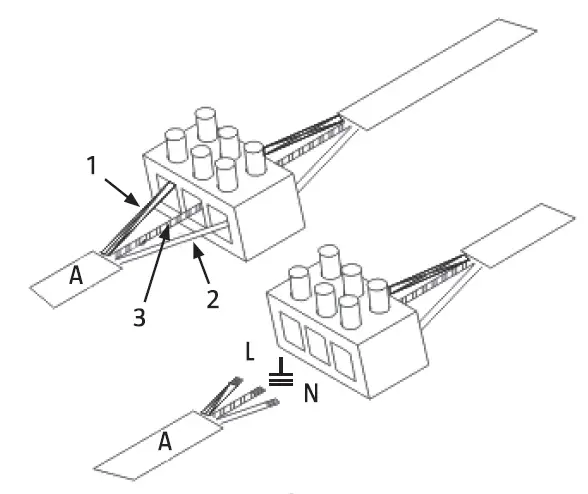 1
A
3
2
L
N
A