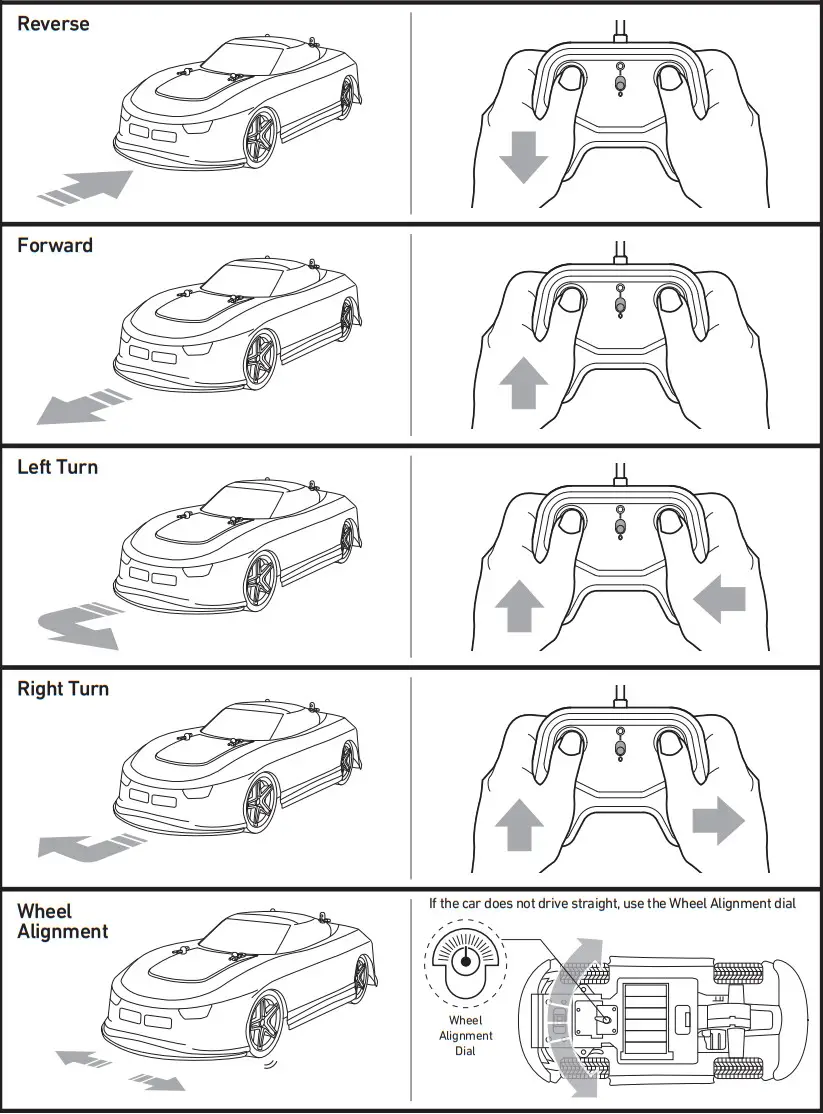 Reverse

Forward

Left Turn

Right Turn

Wheel Alignment

If the car does not drive straight, use the Wheel Alignment dial

Wheel Alignment Dial