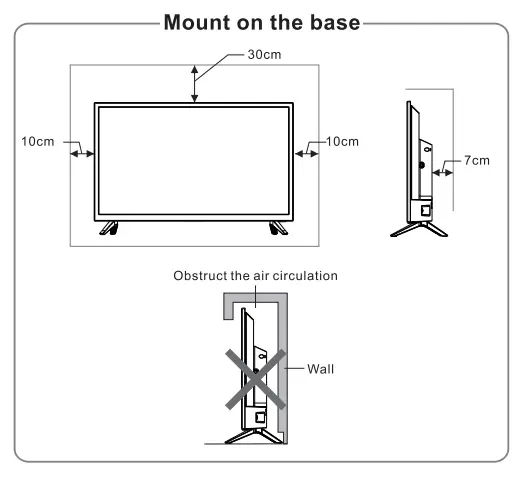 Mount on the base

30cm

10cm

10cm

7cm

Obstruct the air circulation

Wall