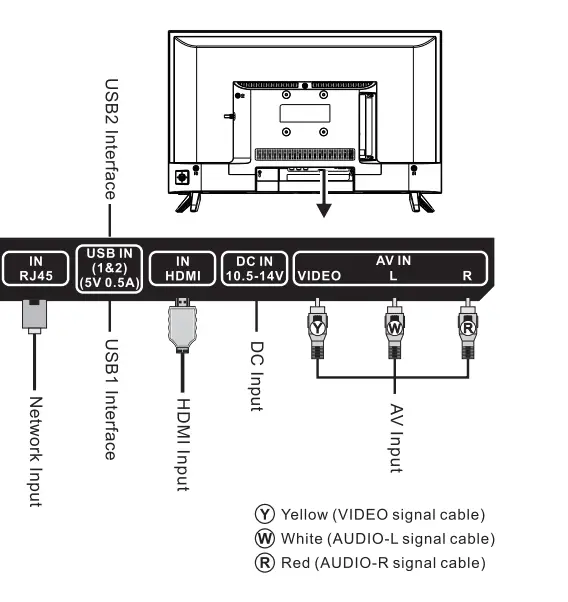 USB2 Interface

IN
RJ45

USB IN
(1&2)
(5V 0.5A)

IN
HDMI

DC IN
10.5-14V

AV IN
VIDEO
L
R

Y
W
R

Network Input

USB1 Interface

HDMI Input

DC Input

AV Input

Ⓨ Yellow (VIDEO signal cable)
Ⓦ White (AUDIO-L signal cable)
Ⓡ Red (AUDIO-R signal cable)