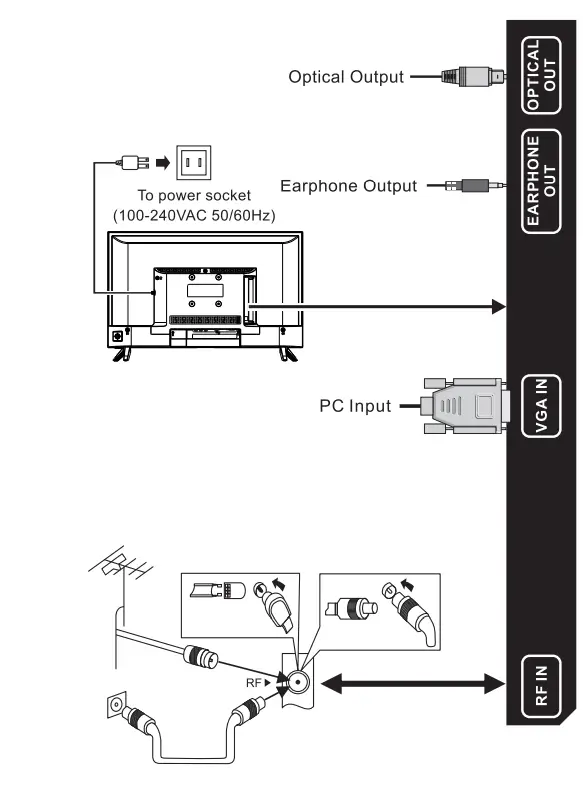 Optical Output

OPTICAL OUT

To power socket (100-240VAC 50/60Hz)

Earphone Output

EARPHONE OUT

PC Input

VGA IN

RF

RF IN