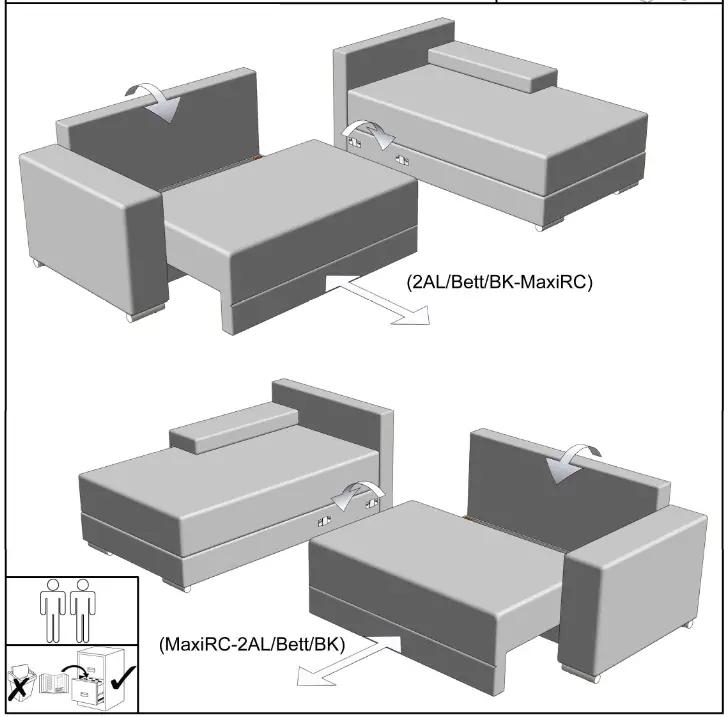 (2AL/Bett/BK-MaxiRC)

(MaxiRC-2AL/Bett/BK)