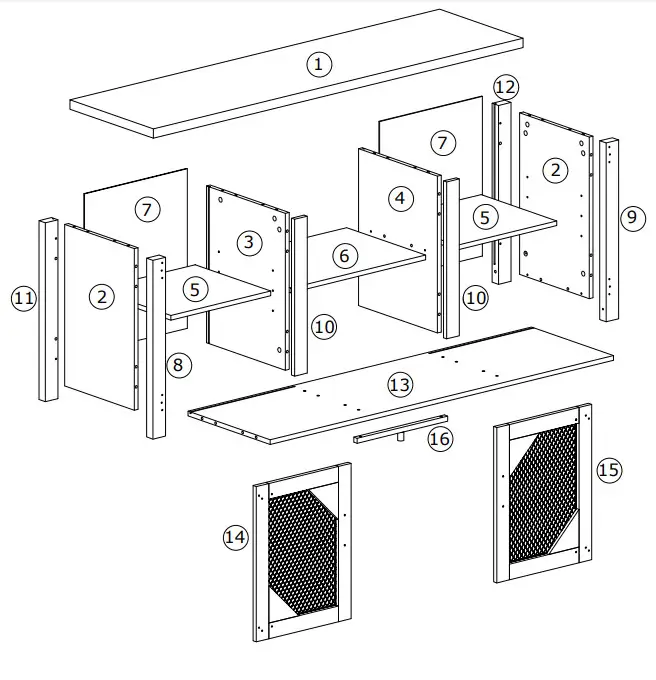 1
12
7
2
9
7
4
5
3
6
11
2
5
10
10
8
13
16
15
14