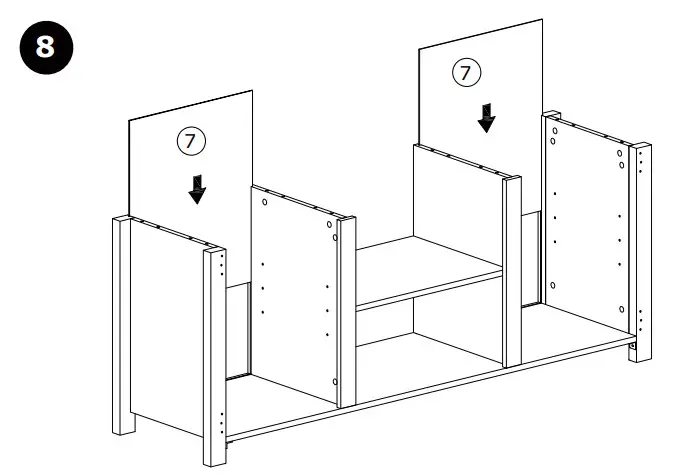 8

7

7