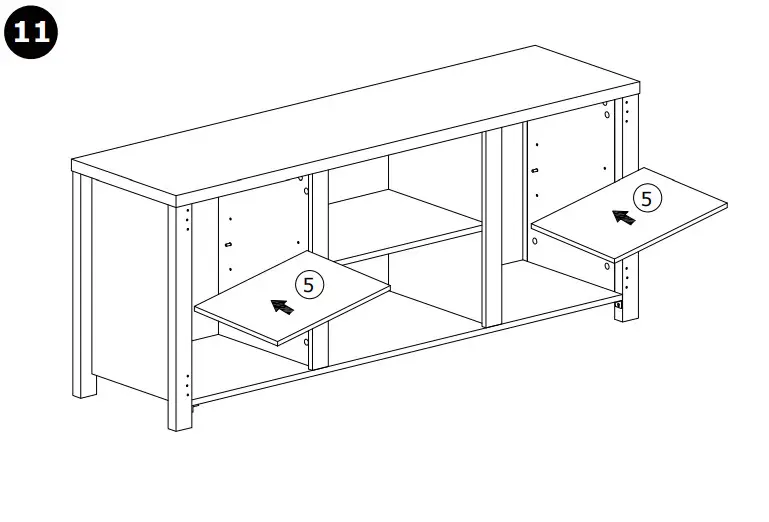 11

5

5