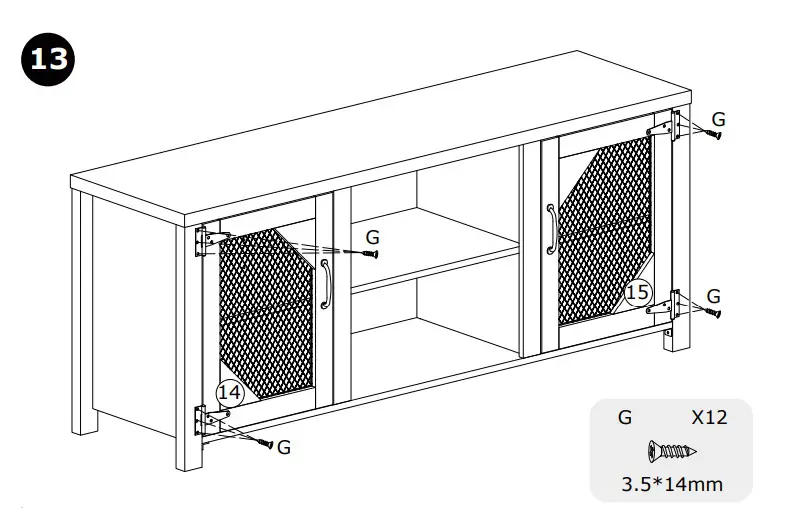 13

G

G

15

G

14

G

G X12

3.5*14mm