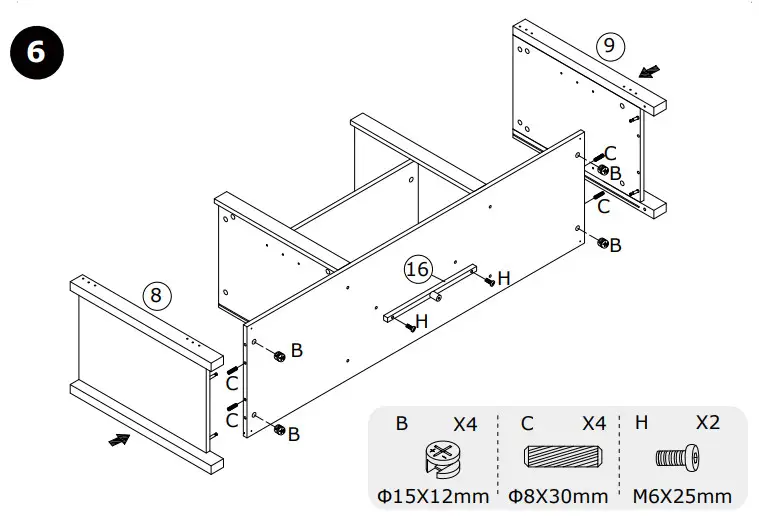 6

9

C
B
C
B

16
H
H

8

B
C
C
B

B X4
Φ15X12mm

C X4
Φ8X30mm

H X2
M6X25mm