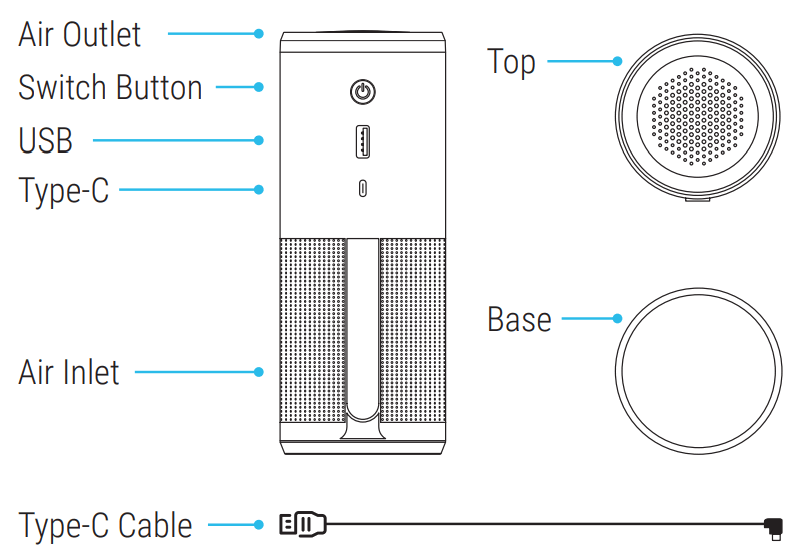 Air Outlet
Switch Button
USB
Type-C
Air Inlet
Top
Base
Type-C Cable