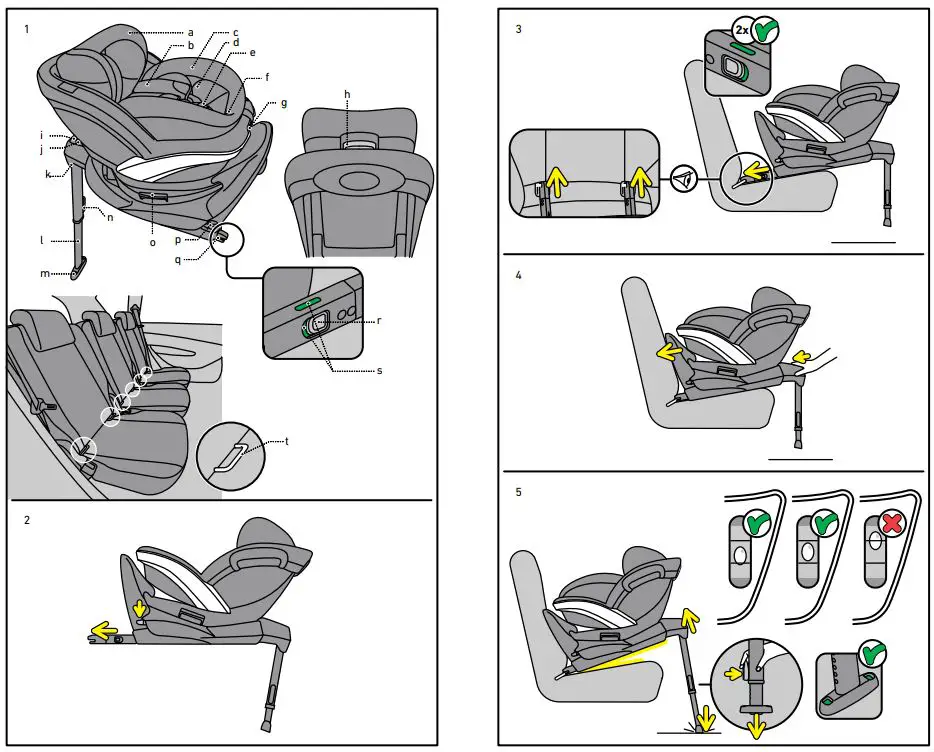 1
a
b
c
d
e
f
g
h
i
j
k
l
m
n
o
p
q
r
s
t

2

3
2x

4

5