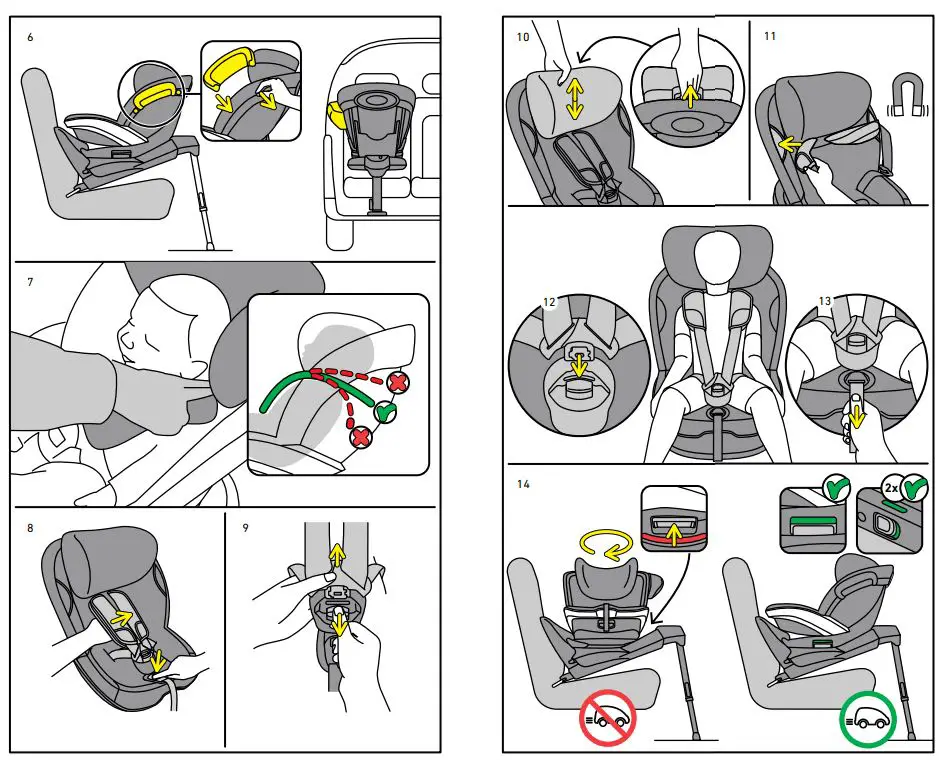 6

7

8

9

10

11

12

13

14

2x