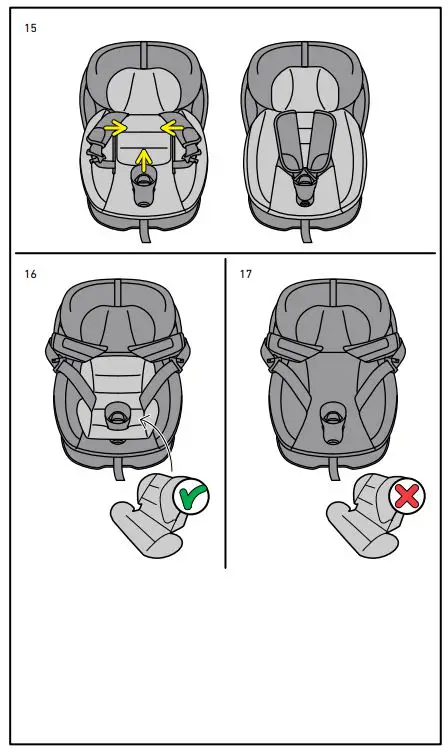 15

16

17