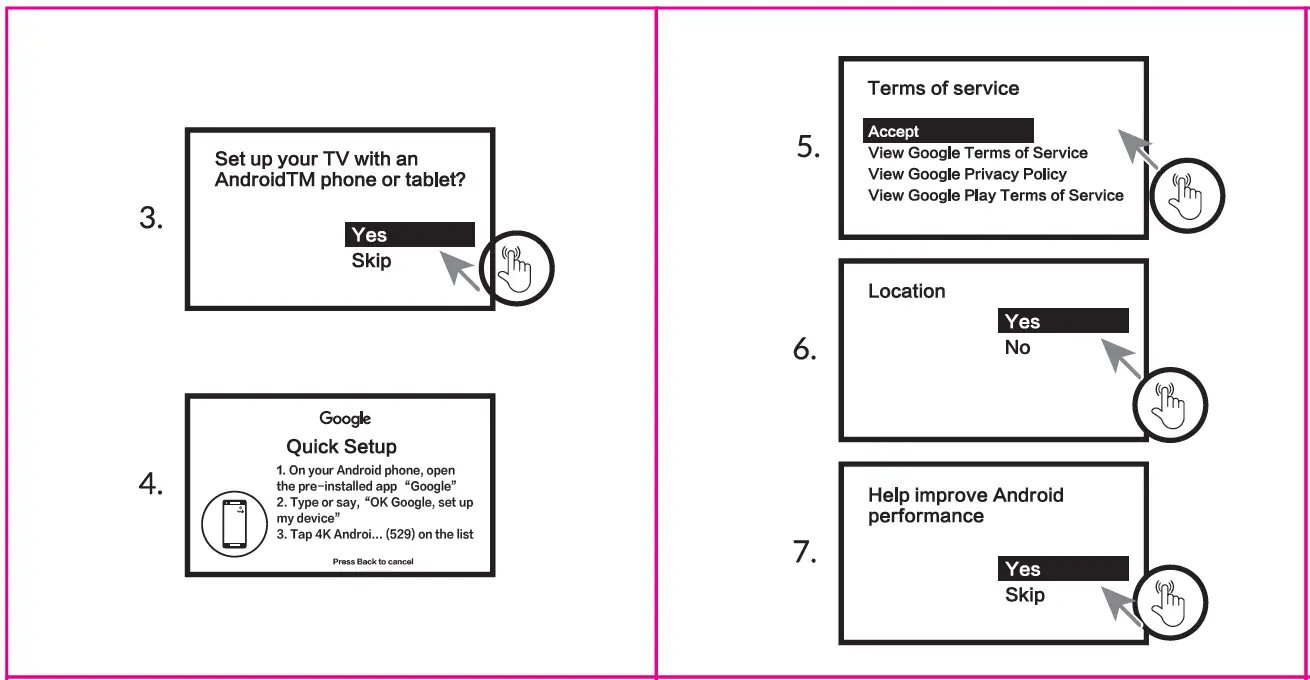 3.

Set up your TV with an AndroidTM phone or tablet?

Yes
Skip

4.

Google

Quick Setup

1. On your Android phone, open the pre-installed app "Google"
2. Type or say, "OK Google, set up my device"
3. Tap 4K Androi... (529) on the list

Press Back to cancel

5.

Terms of service

Accept
View Google Terms of Service
View Google Privacy Policy
View Google Play Terms of Service

6.

Location

Yes
No

7.

Help improve Android performance

Yes
Skip