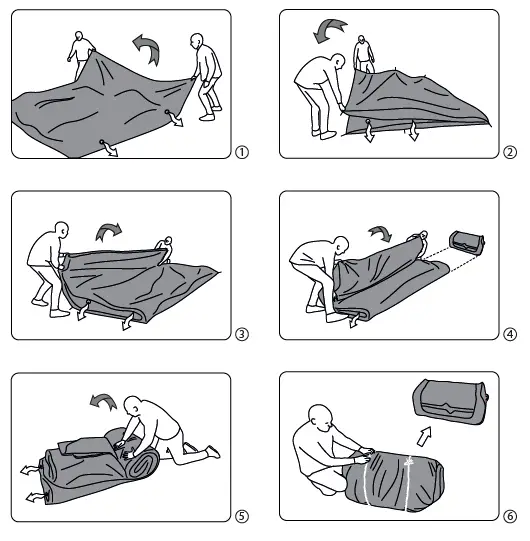 ①

②

③

④

⑤

⑥