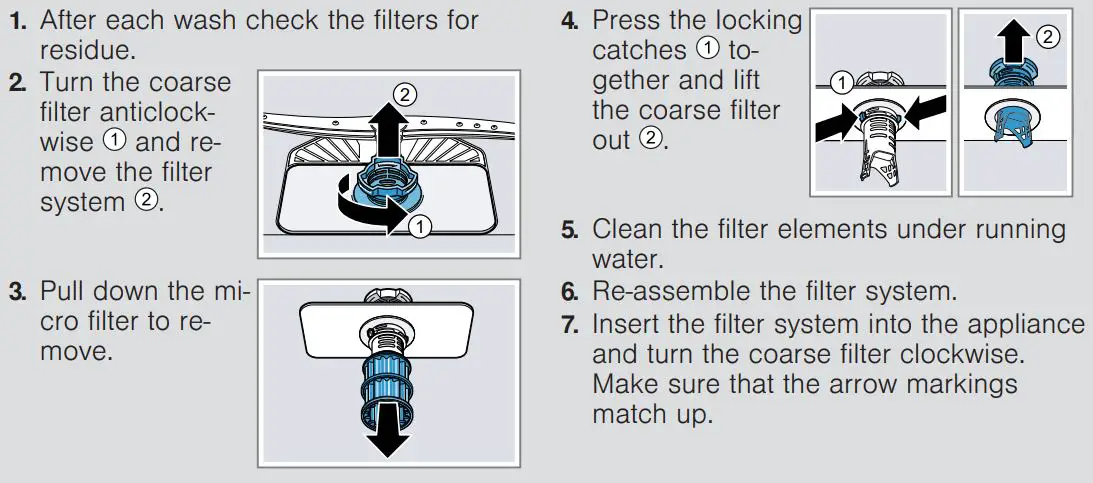 1. After each wash check the filters for residue.

2. Turn the coarse filter anticlockwise ① and remove the filter system ②.

②

①

3. Pull down the micro filter to remove.

4. Press the locking catches ① together and lift the coarse filter out ②.

①

②

5. Clean the filter elements under running water.

6. Re-assemble the filter system.

7. Insert the filter system into the appliance and turn the coarse filter clockwise. Make sure that the arrow markings match up.