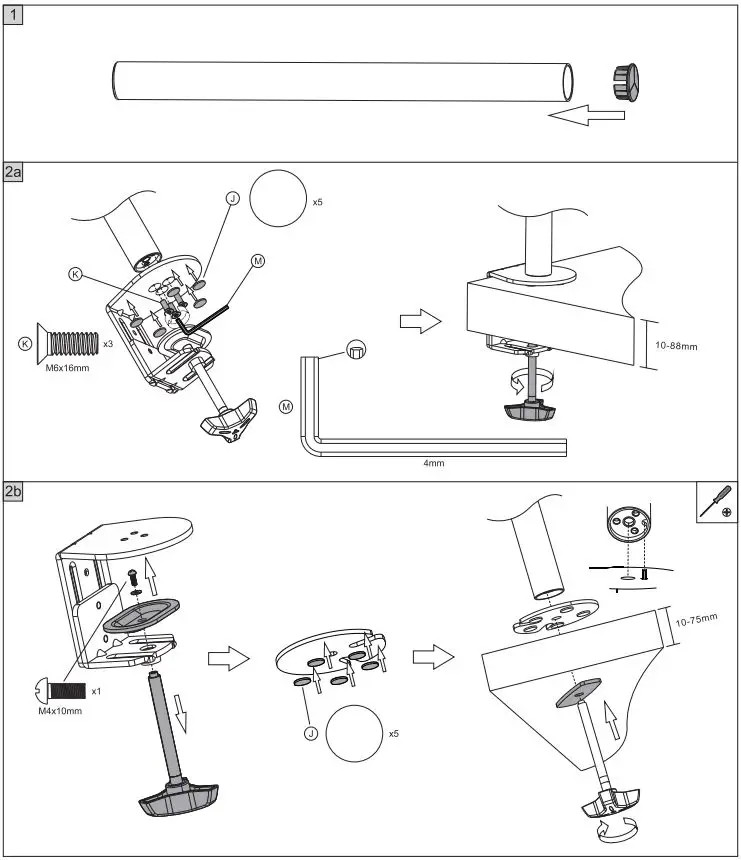 1

2a

J

x5

K

M

K

x3

M6x16mm

M

4mm

10-88mm

2b

x1

M4x10mm

J

x5

10-75mm