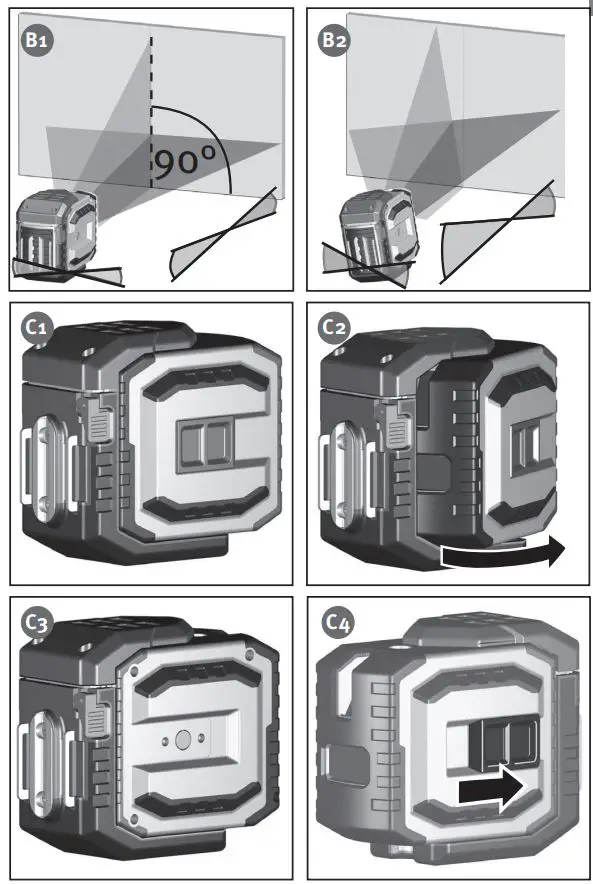 B1

90°

B2

C1

C2

C3

C4