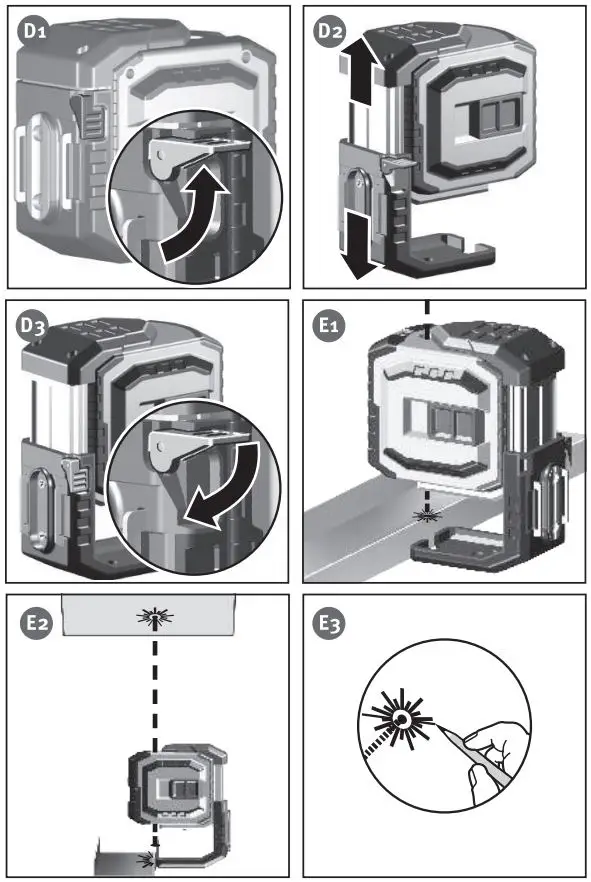 D1

D2

D3

E1

E2

E3