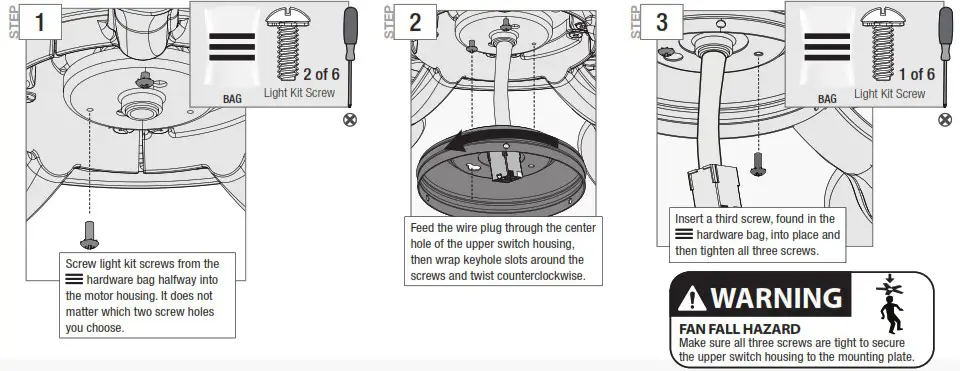 STEP 1

BAG

2 of 6
Light Kit Screw

Screw light kit screws from the hardware bag halfway into the motor housing. It does not matter which two screw holes you choose.

STEP 2

Feed the wire plug through the center hole of the upper switch housing, then wrap keyhole slots around the screws and twist counterclockwise.

STEP 3

BAG

1 of 6
Light Kit Screw

Insert a third screw, found in the hardware bag, into place and then tighten all three screws.

WARNING
FAN FALL HAZARD
Make sure all three screws are tight to secure the upper switch housing to the mounting plate.