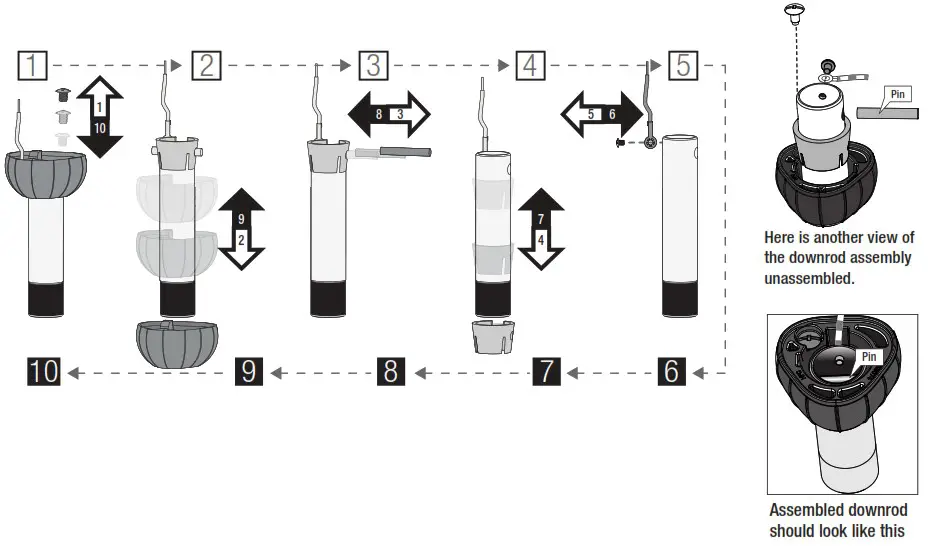 1
2
3
4
5

1
10

9
2

8 3

7
4

5 6

10
9
8
7
6

Pin

Here is another view of the downrod assembly unassembled.

Pin

Assembled downrod should look like this