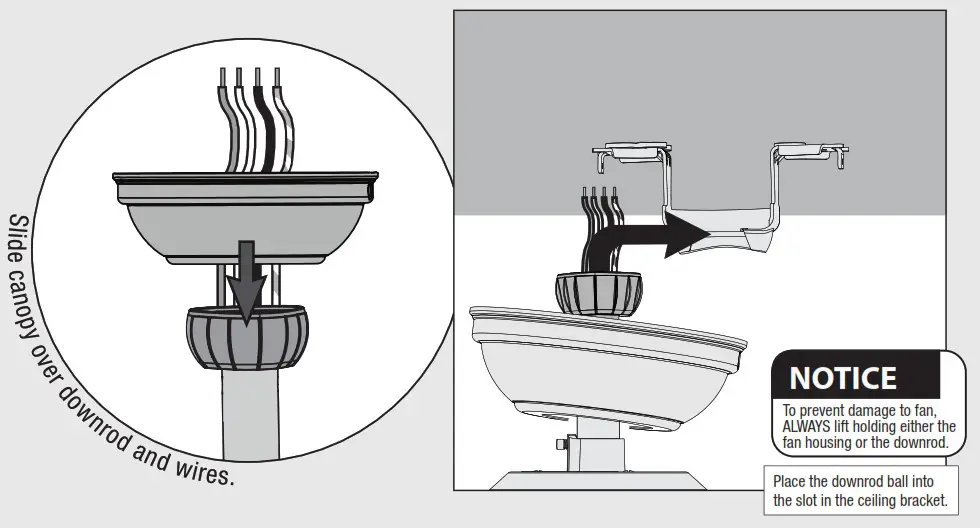 Slide canopy over downrod and wires.

NOTICE

To prevent damage to fan, ALWAYS lift holding either the fan housing or the downrod.

Place the downrod ball into the slot in the ceiling bracket.