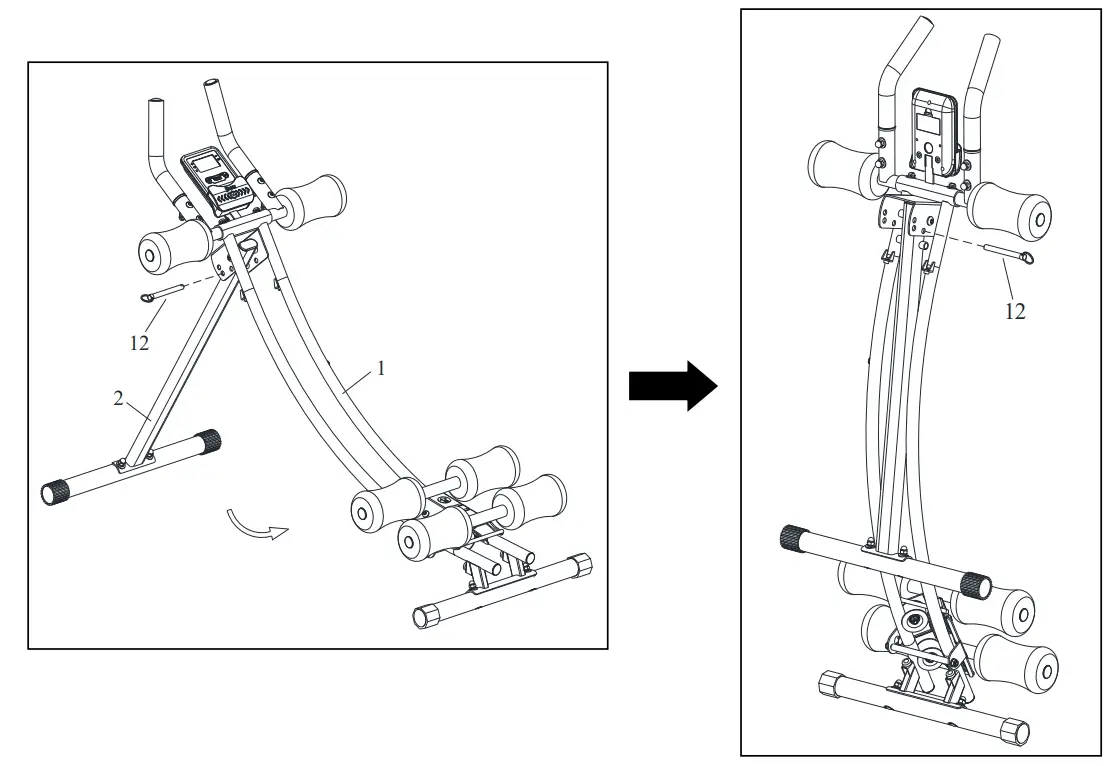 12
1
2

12