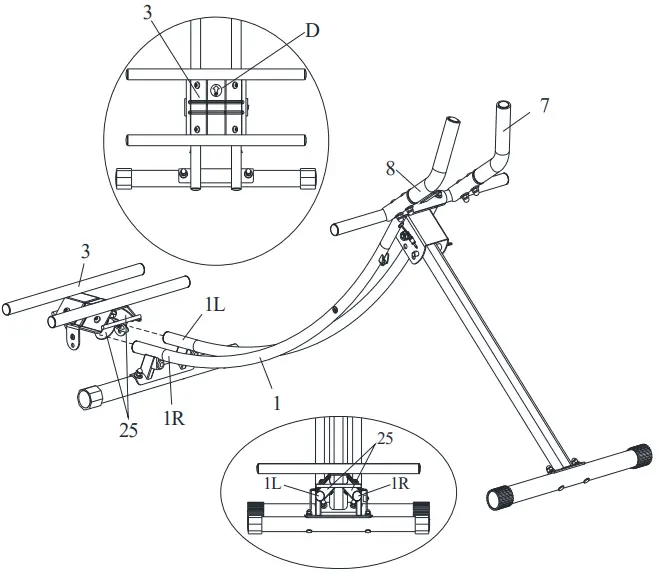 3
D
7
8
3
1L
1R
1
25
25
1L
1R