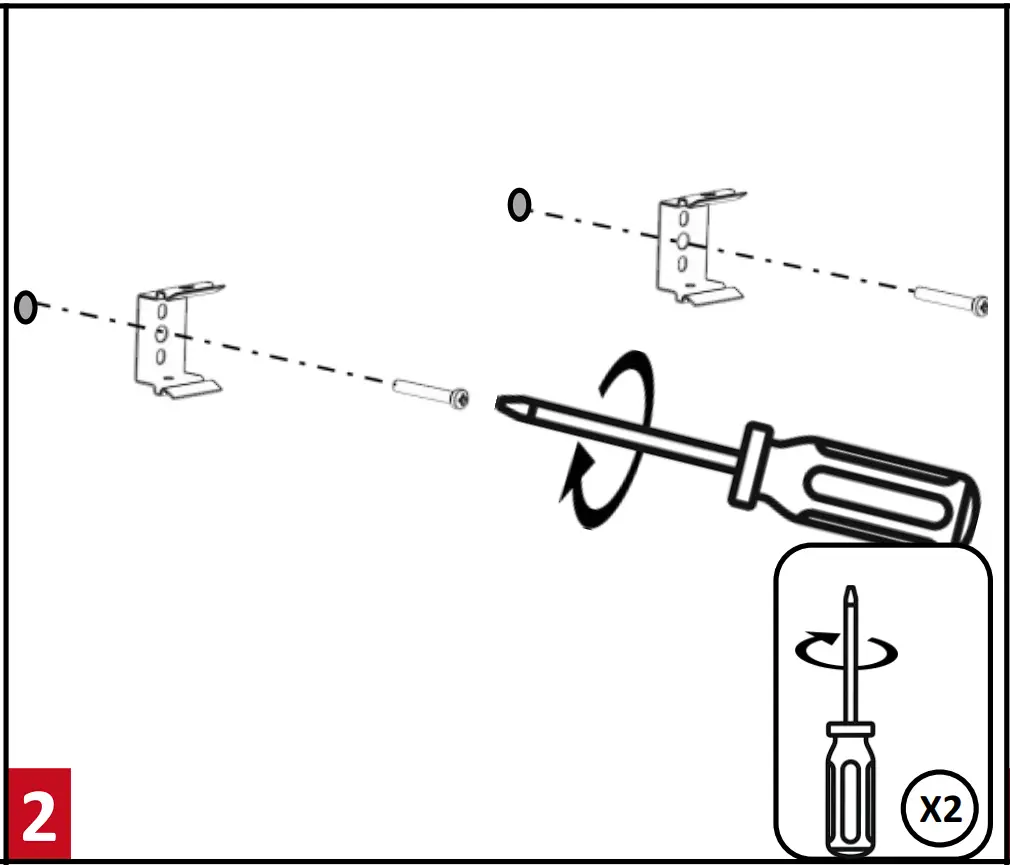 2

X2