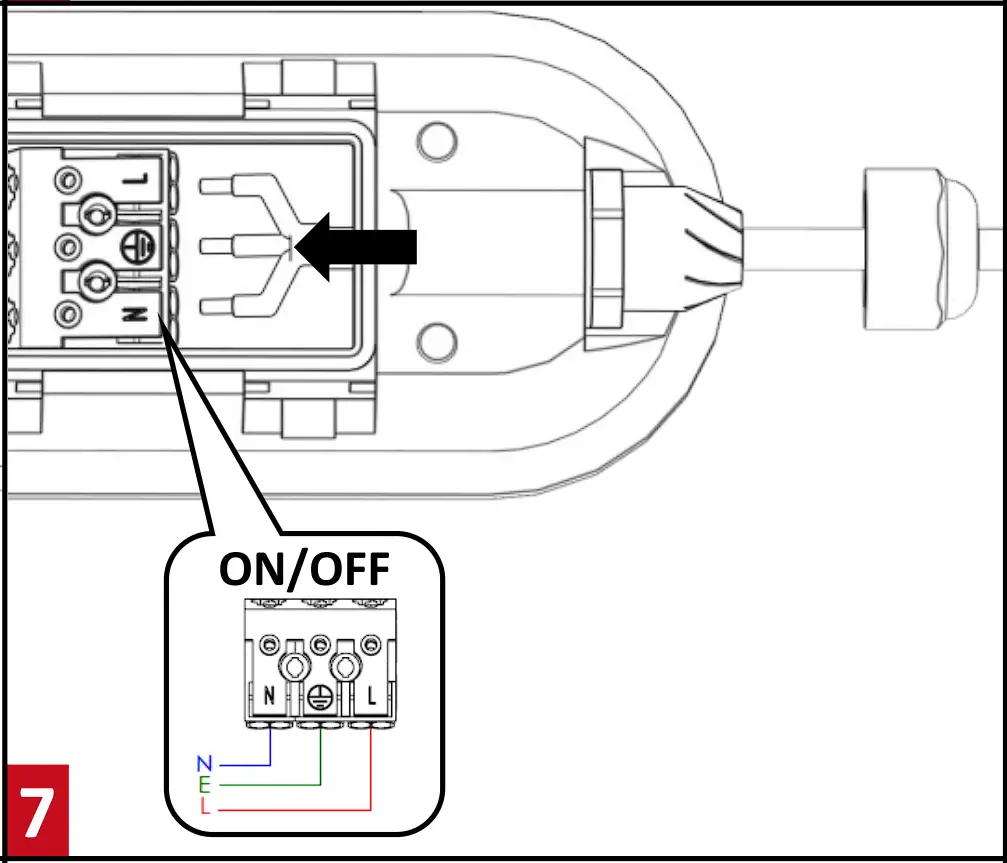 L
N
ON/OFF
N
L
N
E
L
7