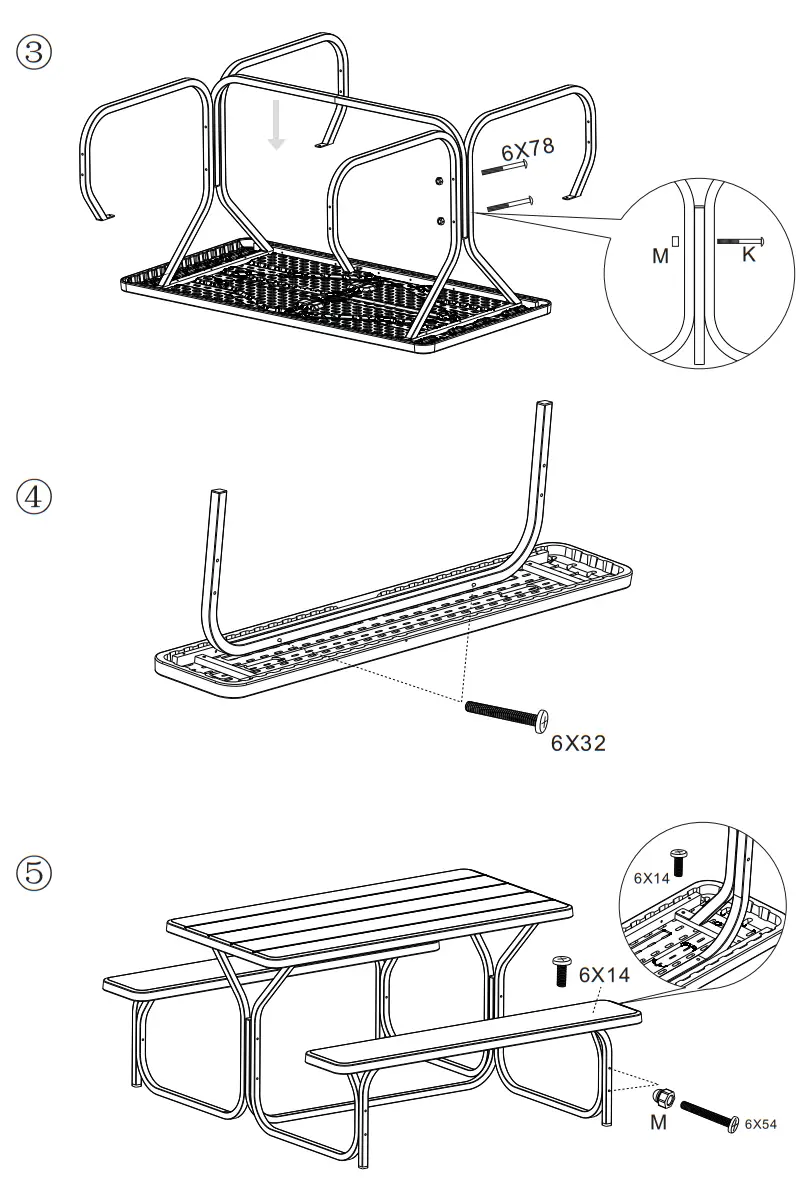 ③
6X78
M
K

④
6X32

⑤
6X14
6X14
M
6X54