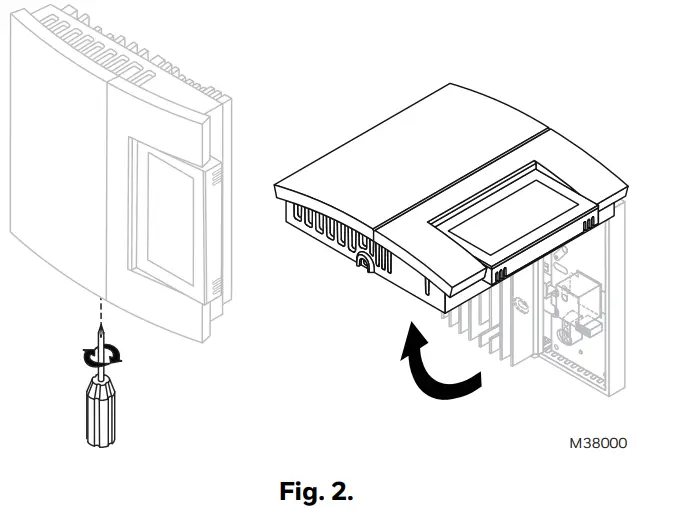 M38000

Fig. 2.