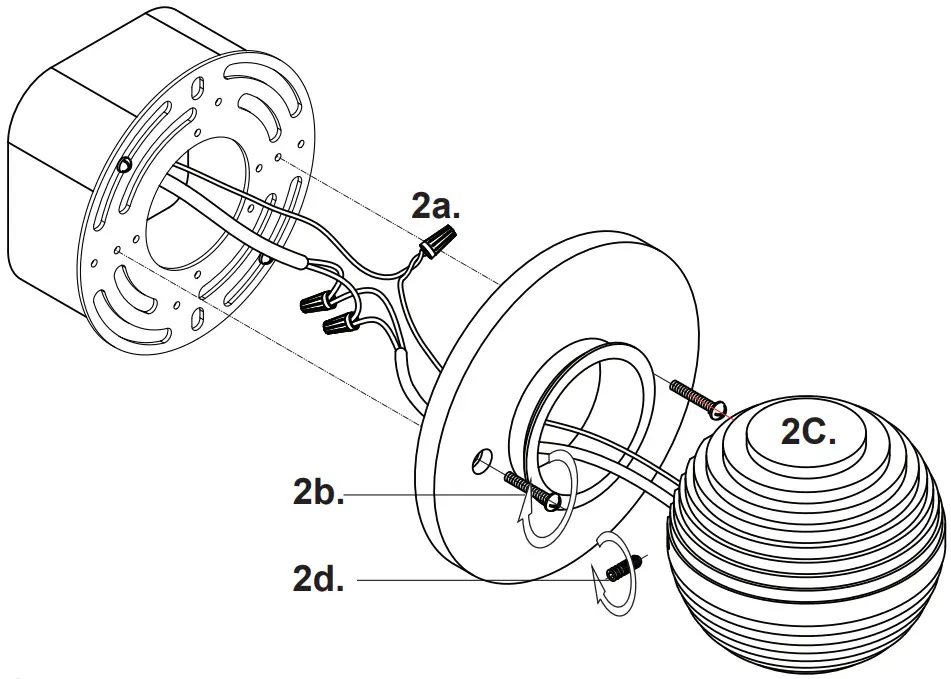 2a.

2C.

2b.

2d.