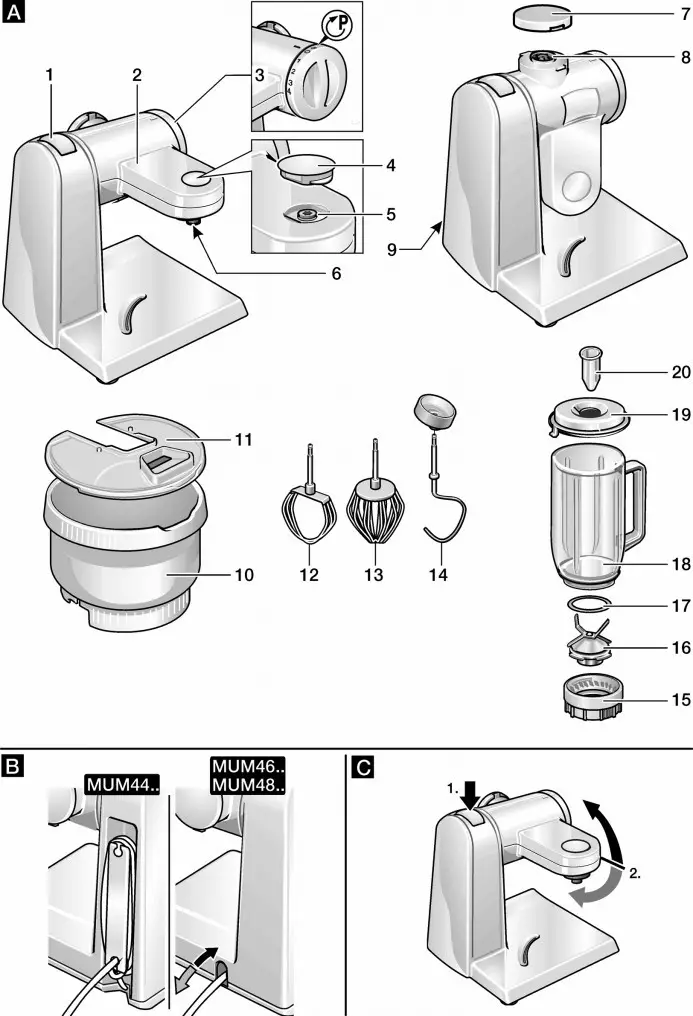 A

1
2
3
P
4
5
6
7
8
9
11
10
12
13
14
20
19
18
17
16
15

B

MUM44..
MUM46..
MUM48..

C

1.
2.