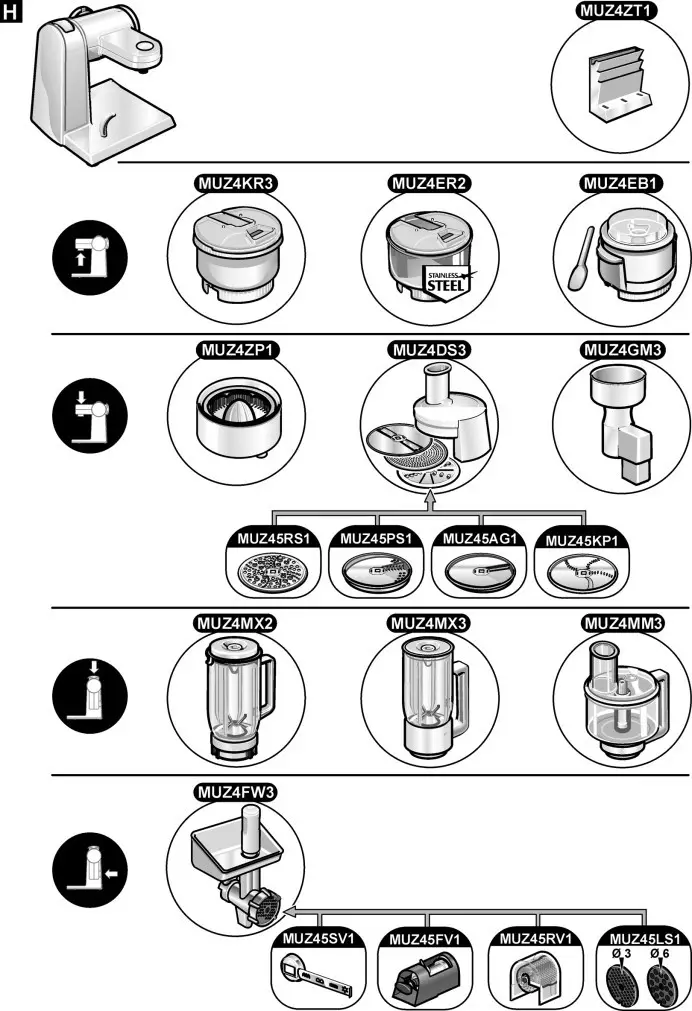 H

MUZ4ZT1

MUZ4KR3
MUZ4ER2
STAINLESS STEEL
MUZ4EB1

MUZ4ZP1
MUZ4DS3
MUZ4GM3

MUZ45RS1
MUZ45PS1
MUZ45AG1
MUZ45KP1

MUZ4MX2
MUZ4MX3
MUZ4MM3

MUZ4FW3

MUZ45SV1
MUZ45FV1
MUZ45RV1
MUZ45LS1
Ø 3
Ø 6