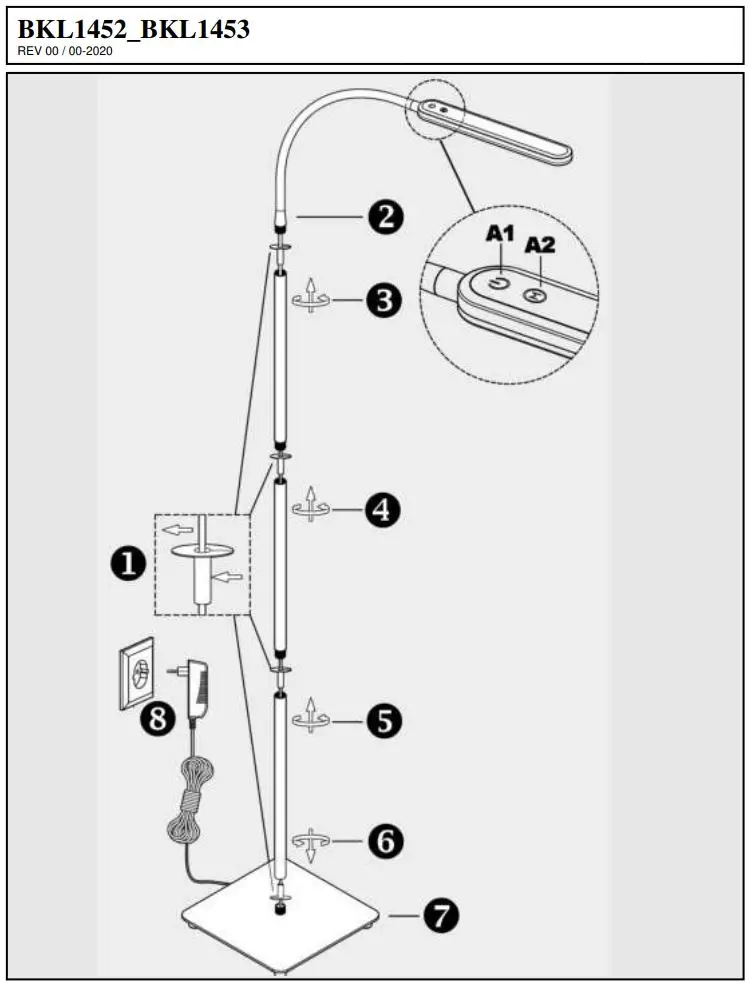 BKL1452_BKL1453
REV 00 / 00-2020

A1
A2
2
3
4
1
5
8
6
7