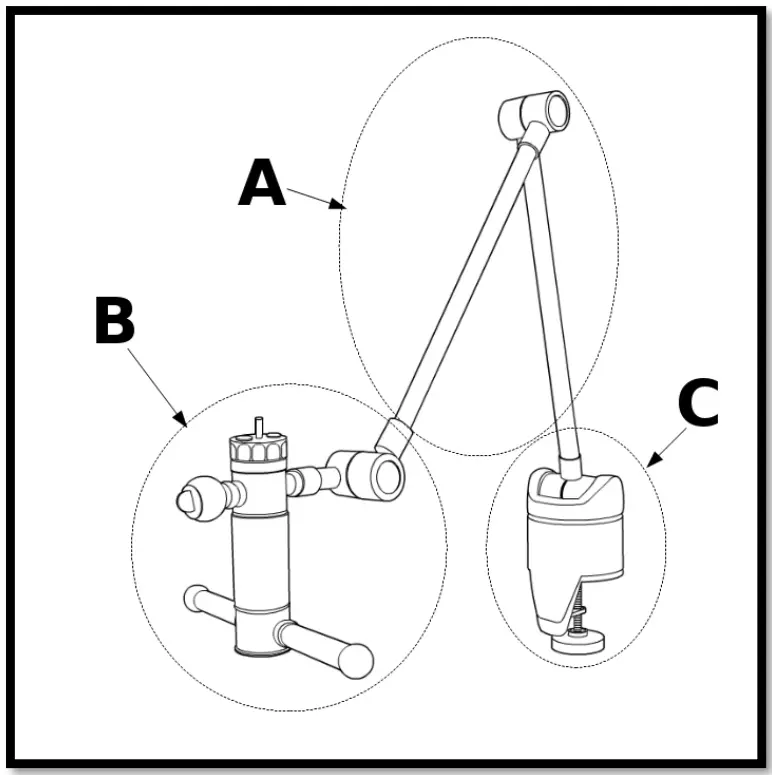 A

B

C