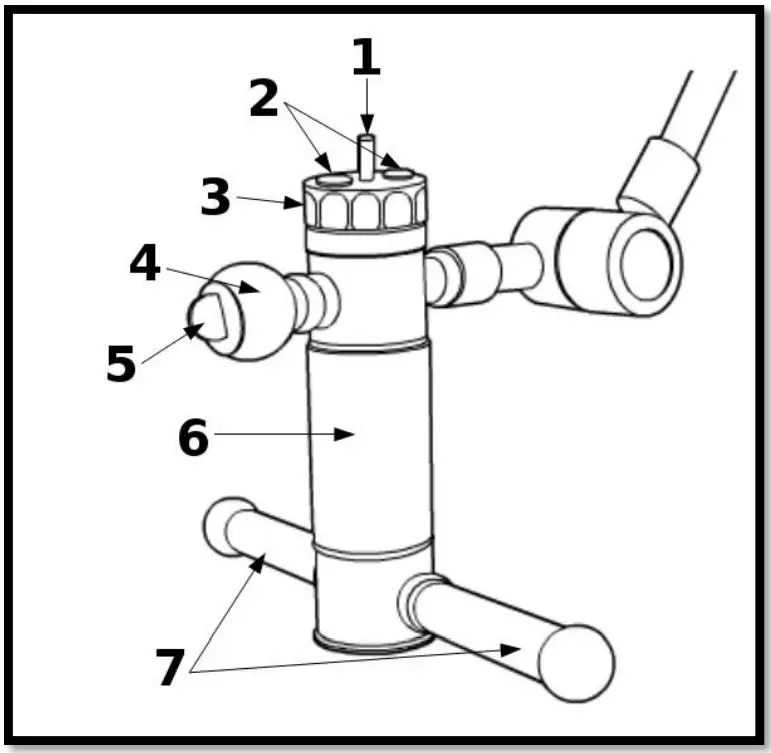 1
2
3
4
5
6
7