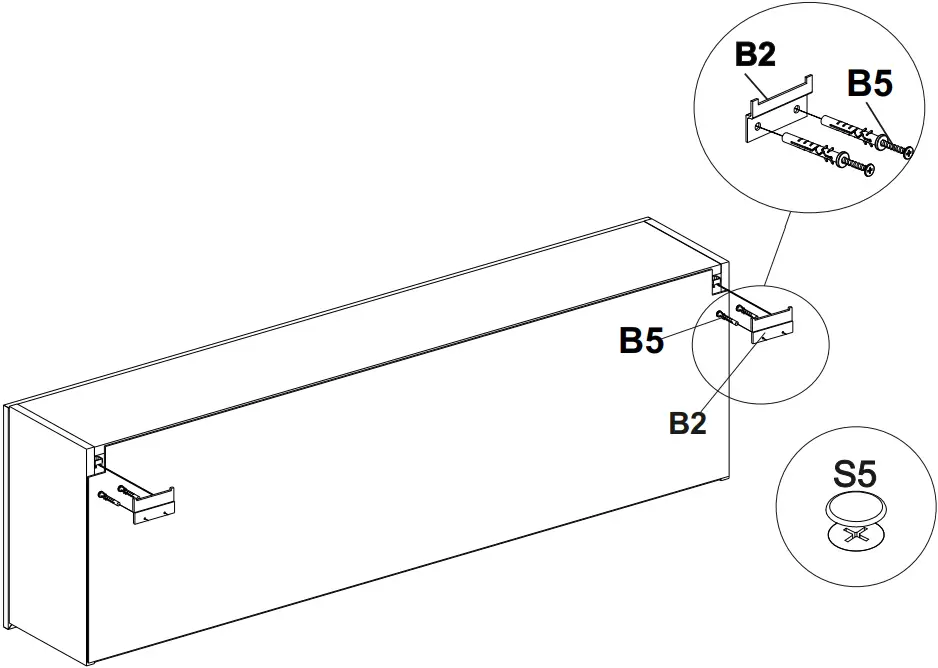 B2
B5
B5
B2
S5