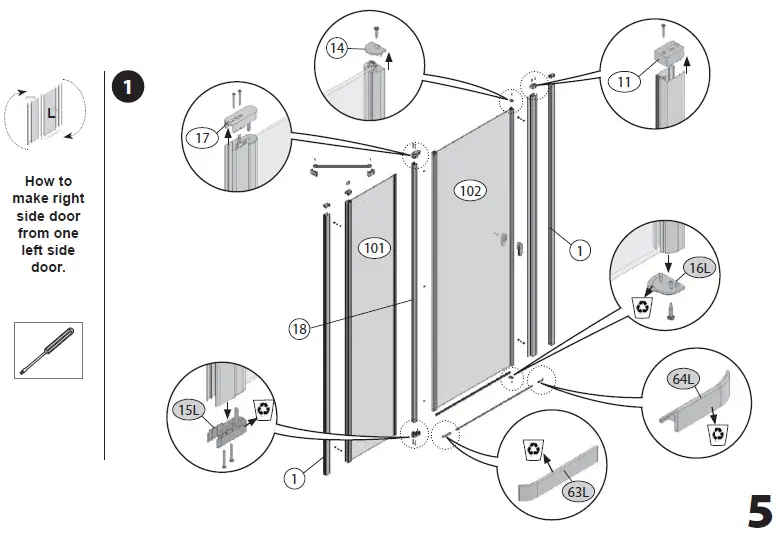 L

How to make right side door from one left side door.

1

14

11

17

102

101

1

16L

18

15L

64L

1

63L

5