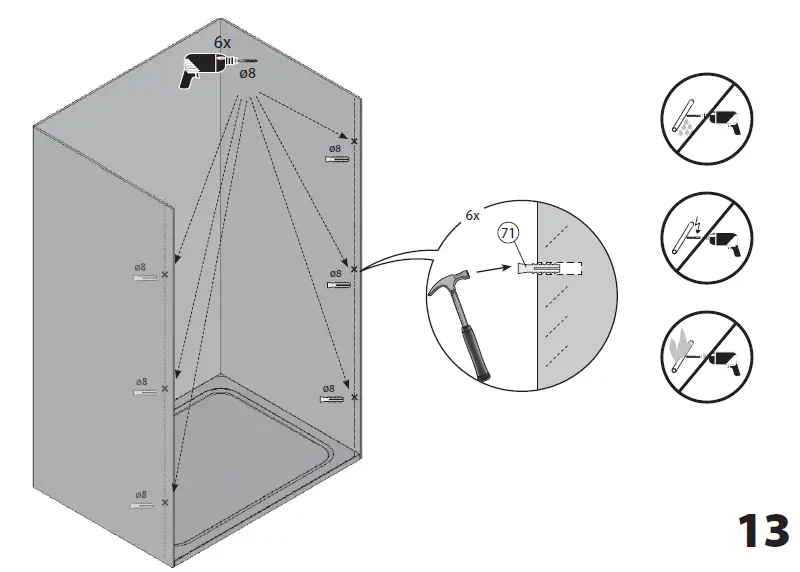 6x
ø8
ø8
ø8
ø8
ø8
ø8
ø8
6x
71
13